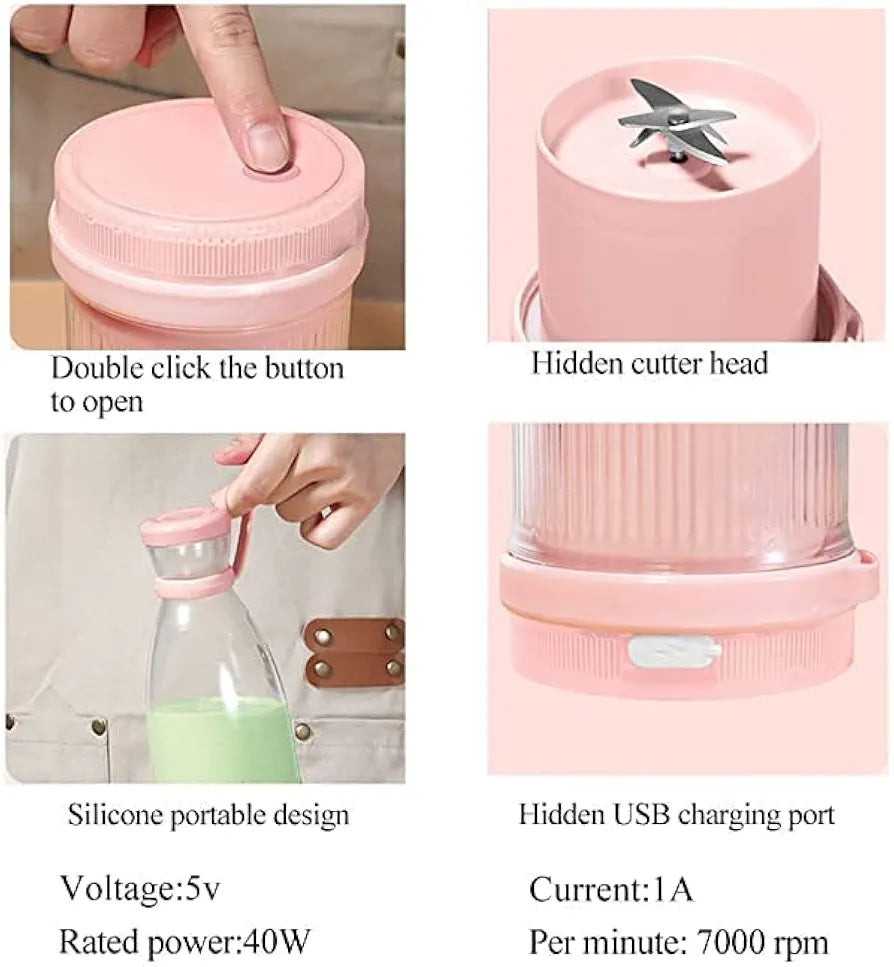 Double click the button to open

Hidden cutter head

Silicone portable design

Hidden USB charging port

Voltage:5v

Current:1A

Rated power:40W

Per minute: 7000 rpm