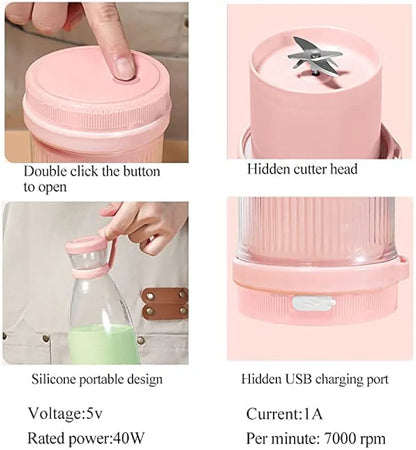 Double click the button to open

Hidden cutter head

Silicone portable design

Hidden USB charging port

Voltage:5v

Current:1A

Rated power:40W

Per minute: 7000 rpm